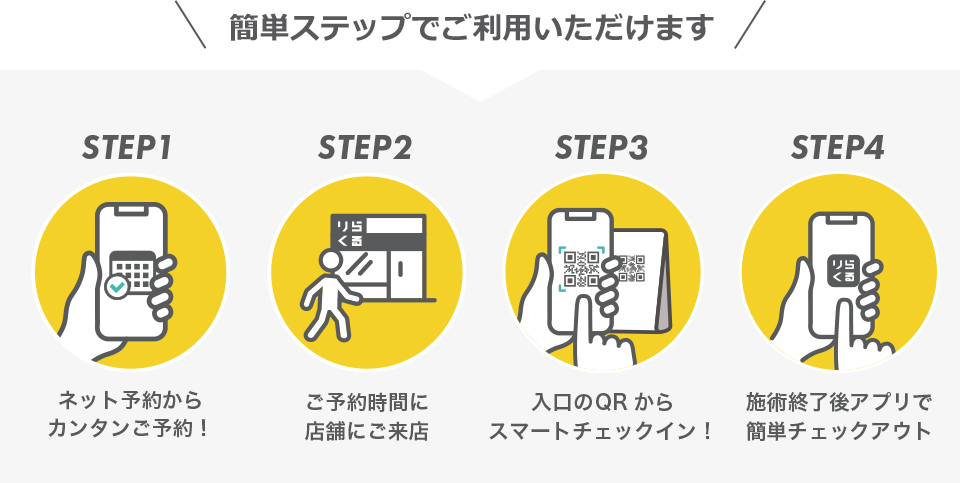 簡単ステップでご利用いただけます

STEP1

ネット予約から
カンタンご予約！

STEP2

りらくる

ご予約時間に
店舗にご来店

STEP3

入口のQR から
スマートチェックイン！

STEP4

りらくる

施術終了後アプリで
簡単チェックアウト